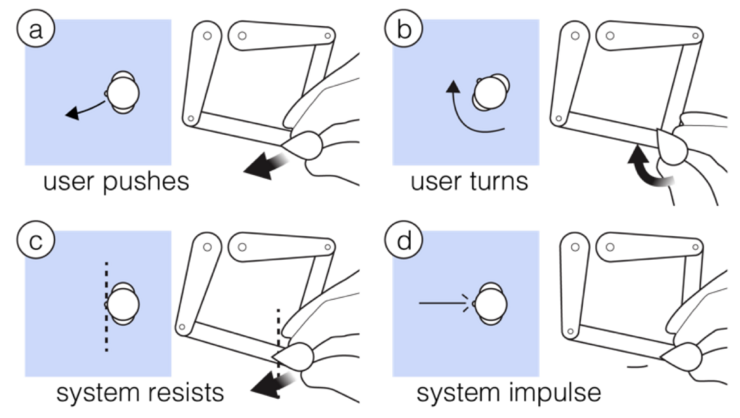 a

user pushes

b

user turns

c

system resists

d

system impulse